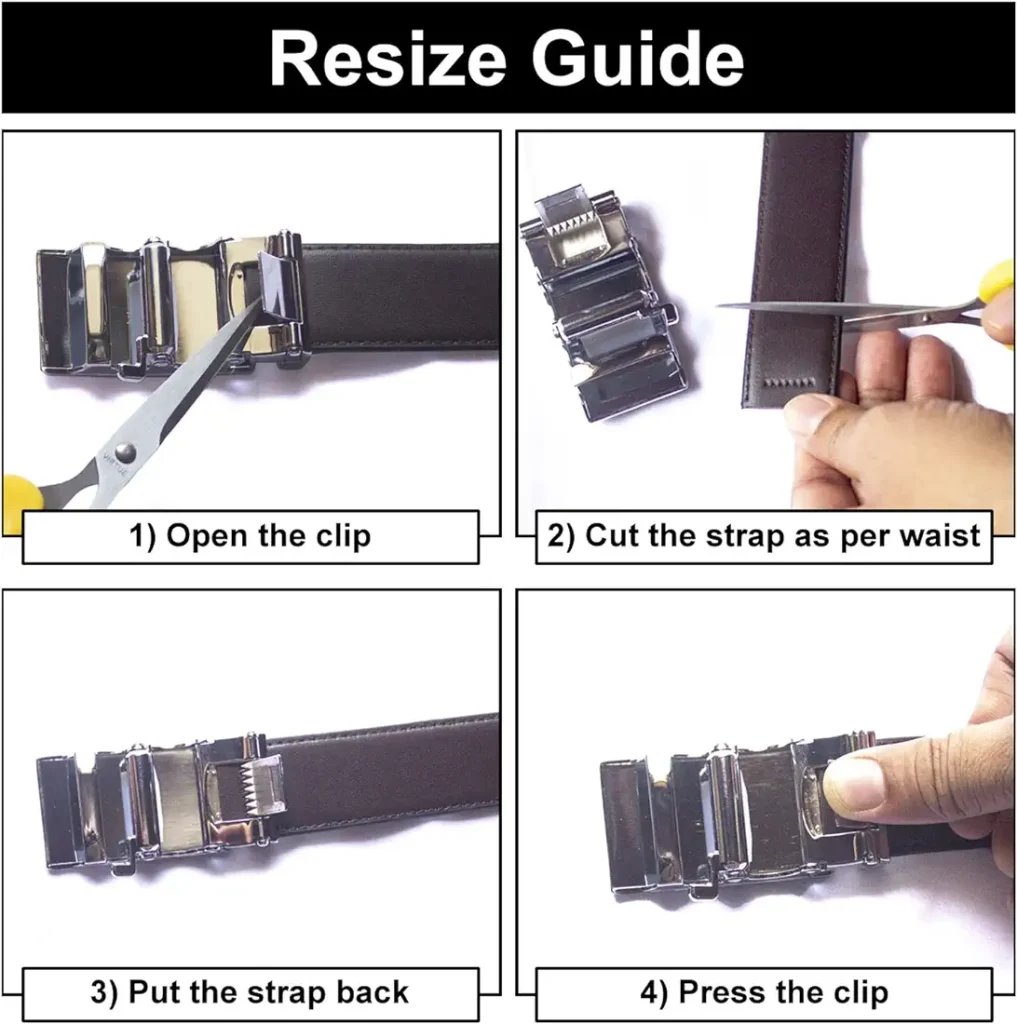 Resize Guide

1) Open the clip

2) Cut the strap as per waist

3) Put the strap back

4) Press the clip